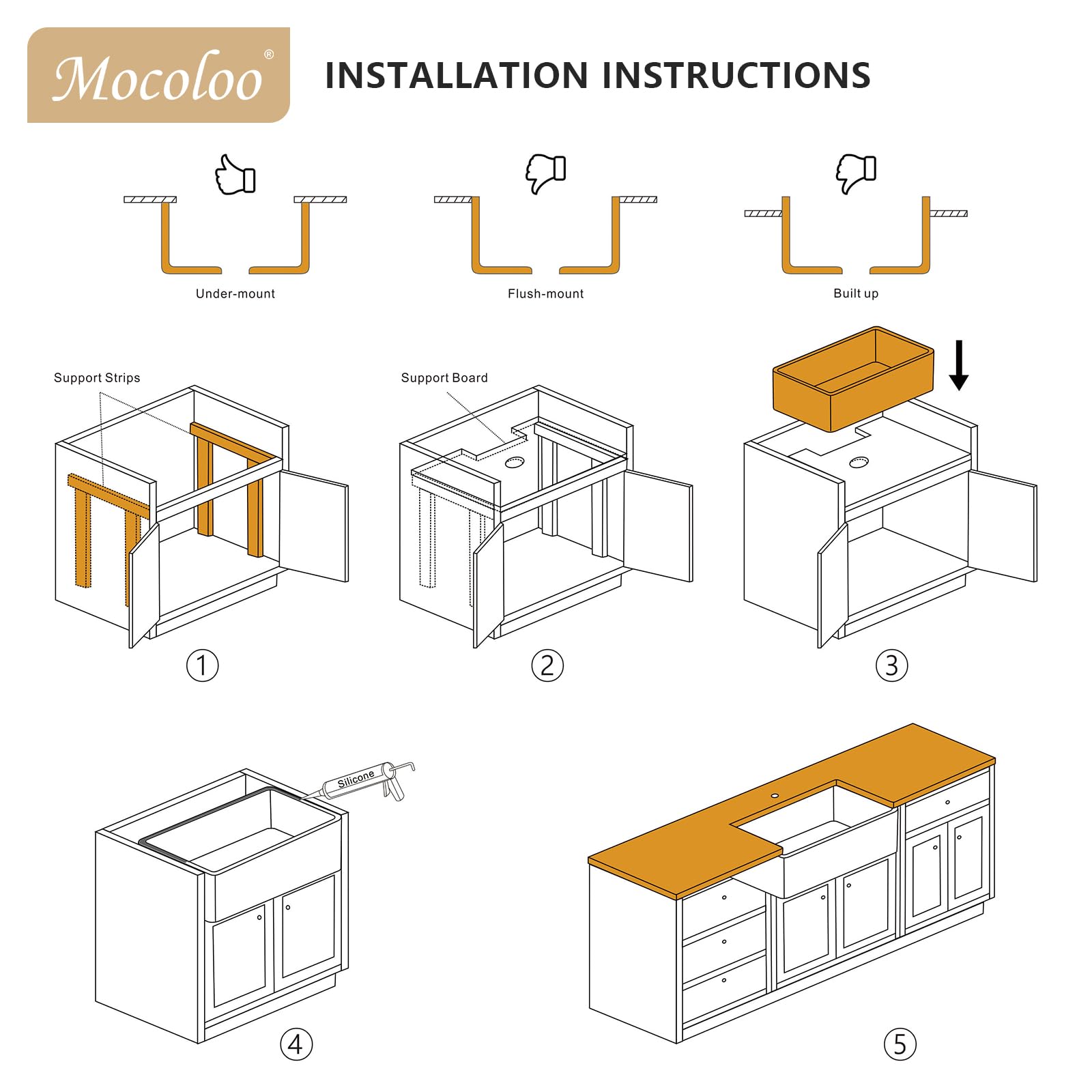 Mocoloo®

INSTALLATION INSTRUCTIONS

Under-mount

Flush-mount

Built up

Support Strips

Support Board

①

②

③

Silicone

④

⑤