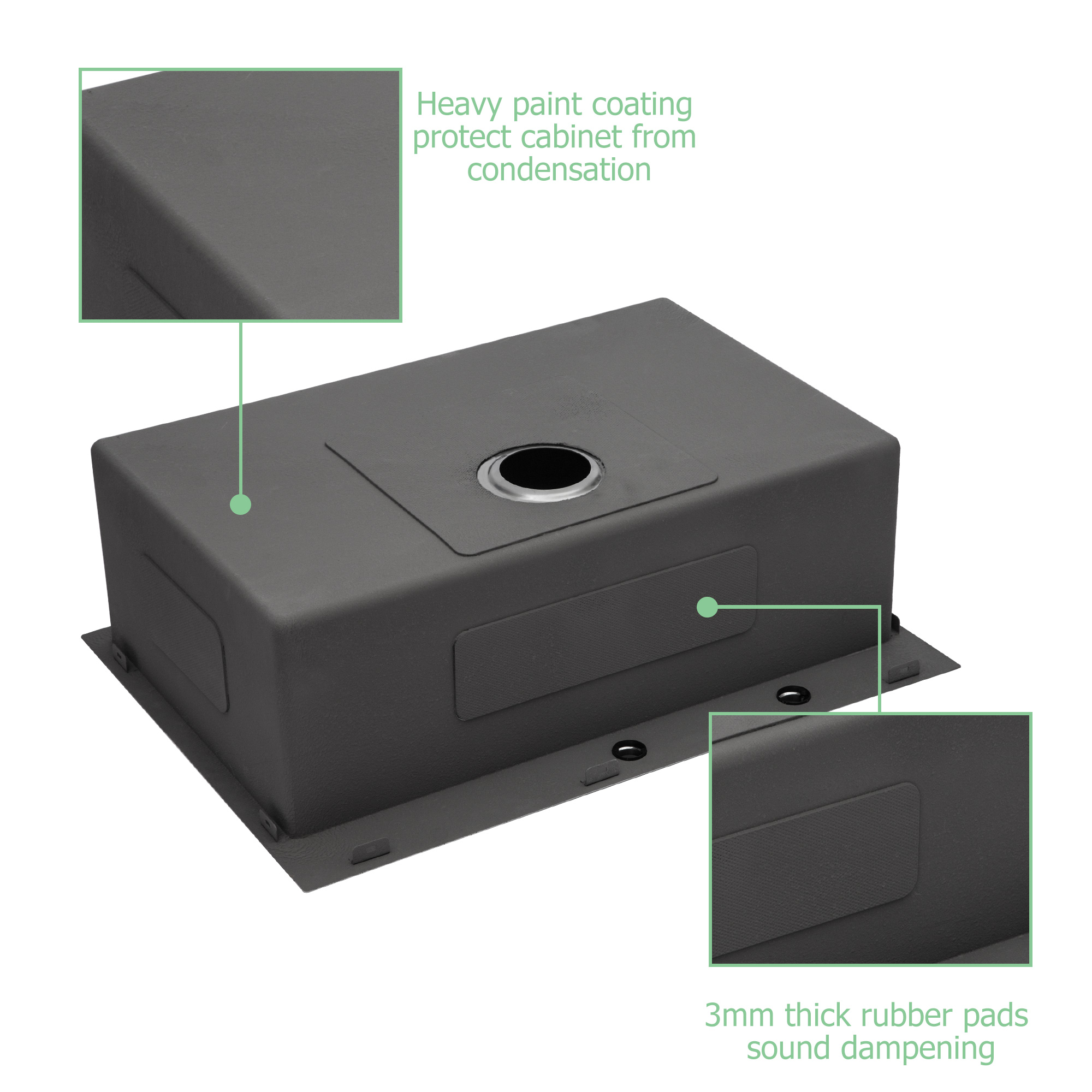 Heavy paint coating protect cabinet from condensation

3mm thick rubber pads sound dampening